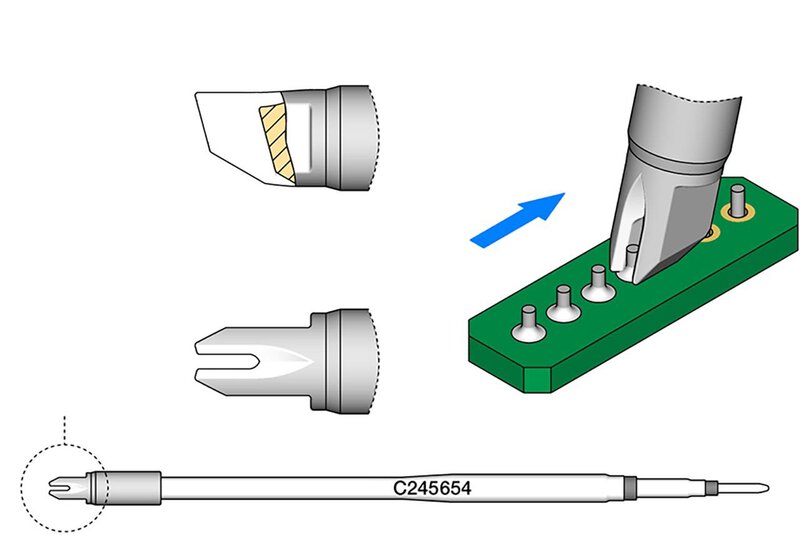 C245654