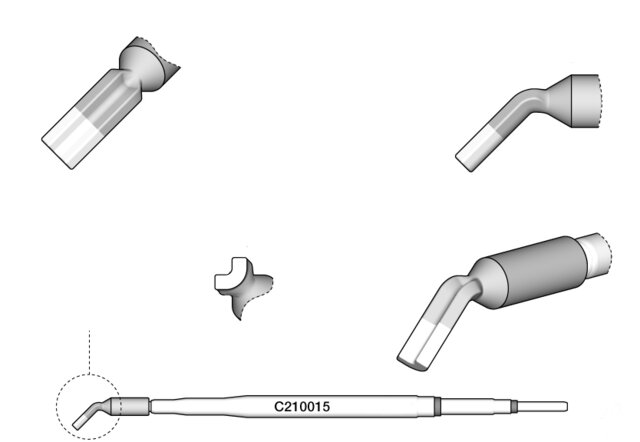 C210015