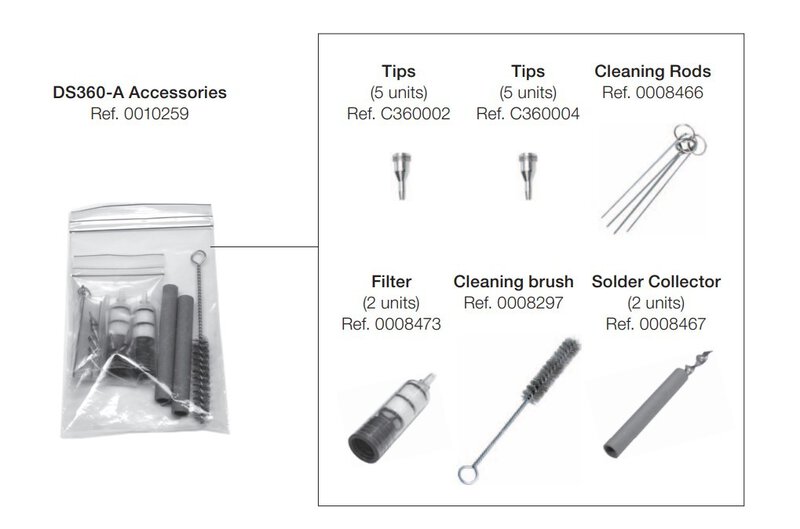 DS360-A Accessories
Ref. 0010259

Tips
(5 units)
Ref. C360002

Tips
(5 units)
Ref. C360004

Cleaning Rods
Ref. 0008466

Filter
(2 units)
Ref. 0008473

Cleaning brush
Ref. 0008297

Solder Collector
(2 units)
Ref. 0008467