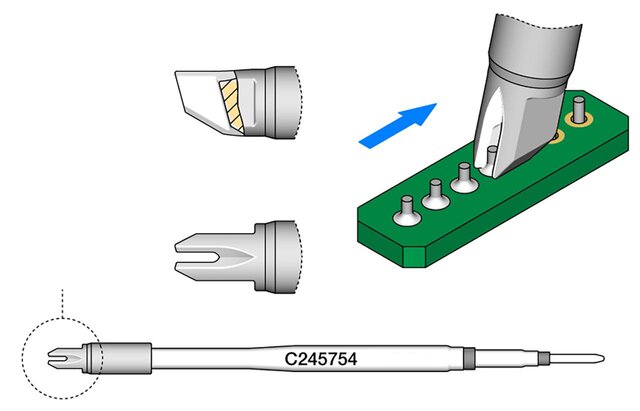 C245754