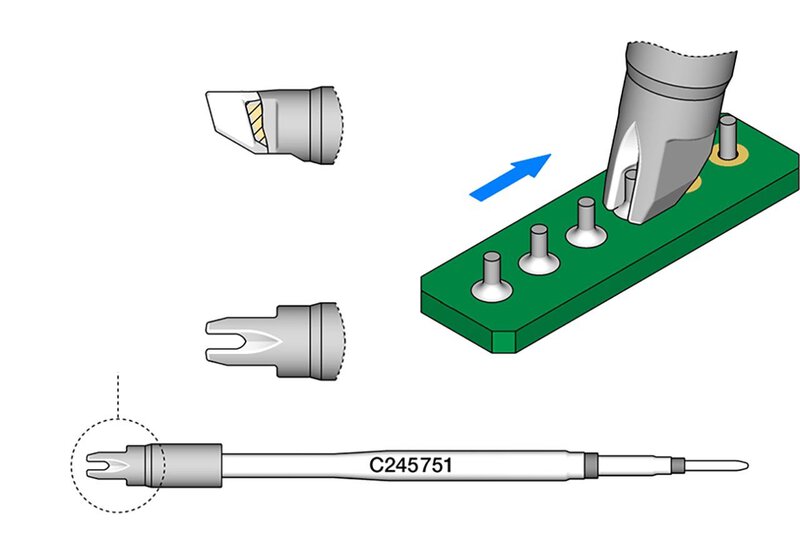 C245751