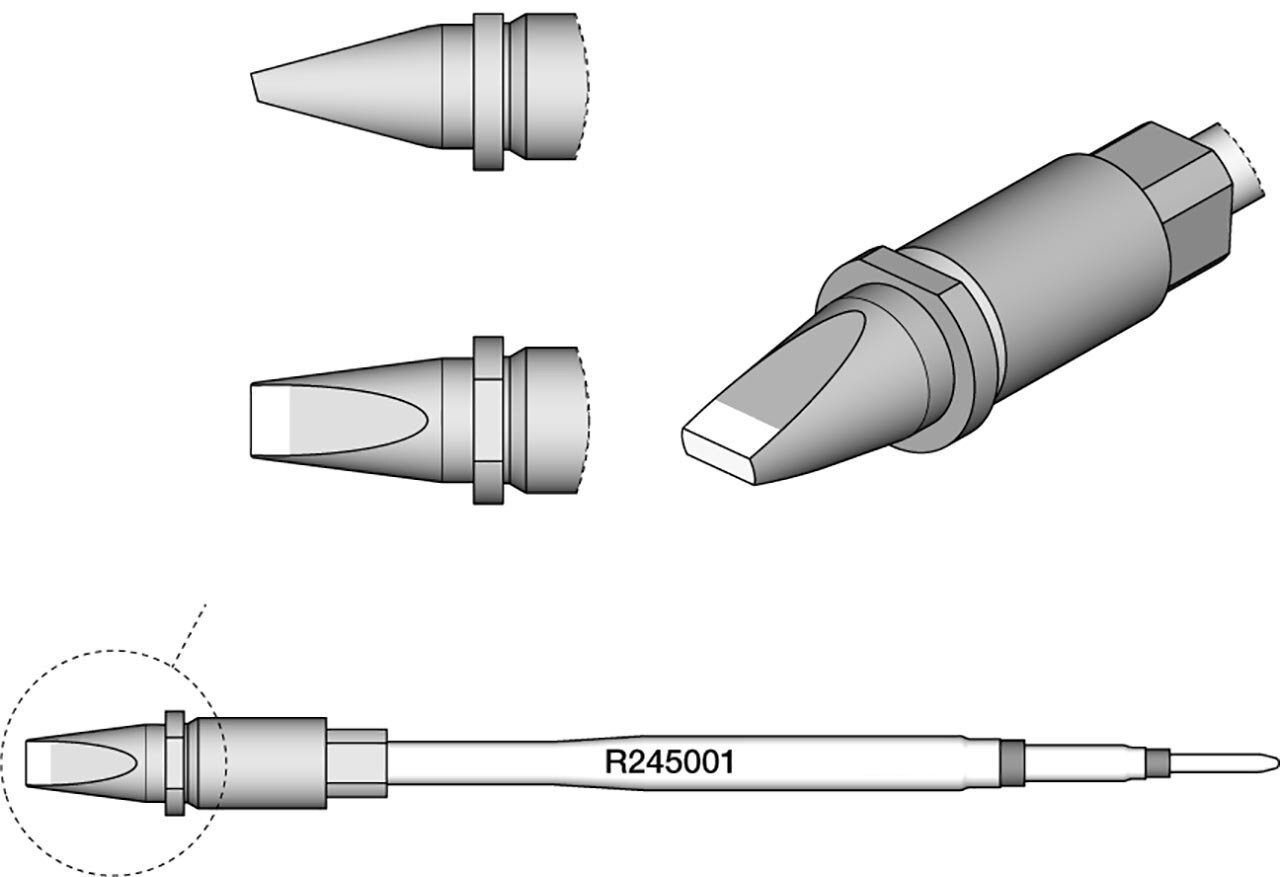 R245001