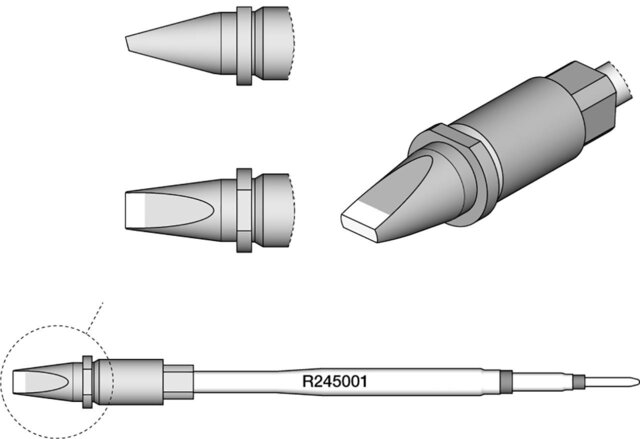 R245001